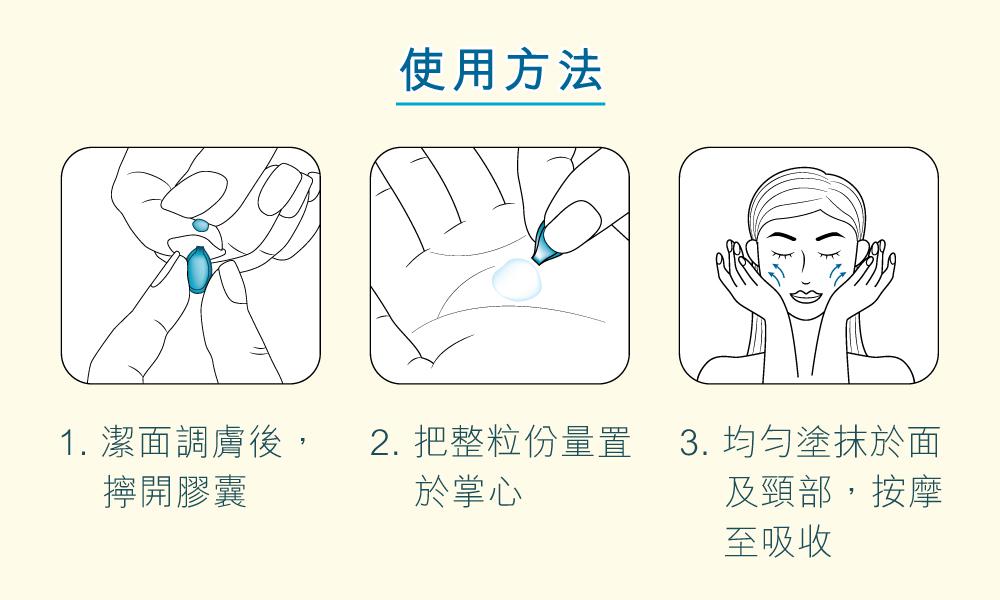 使用方法

1. 潔面調膚後，擰開膠囊

2. 把整粒份量置於掌心

3. 均勻塗抹於面及頸部，按摩至吸收