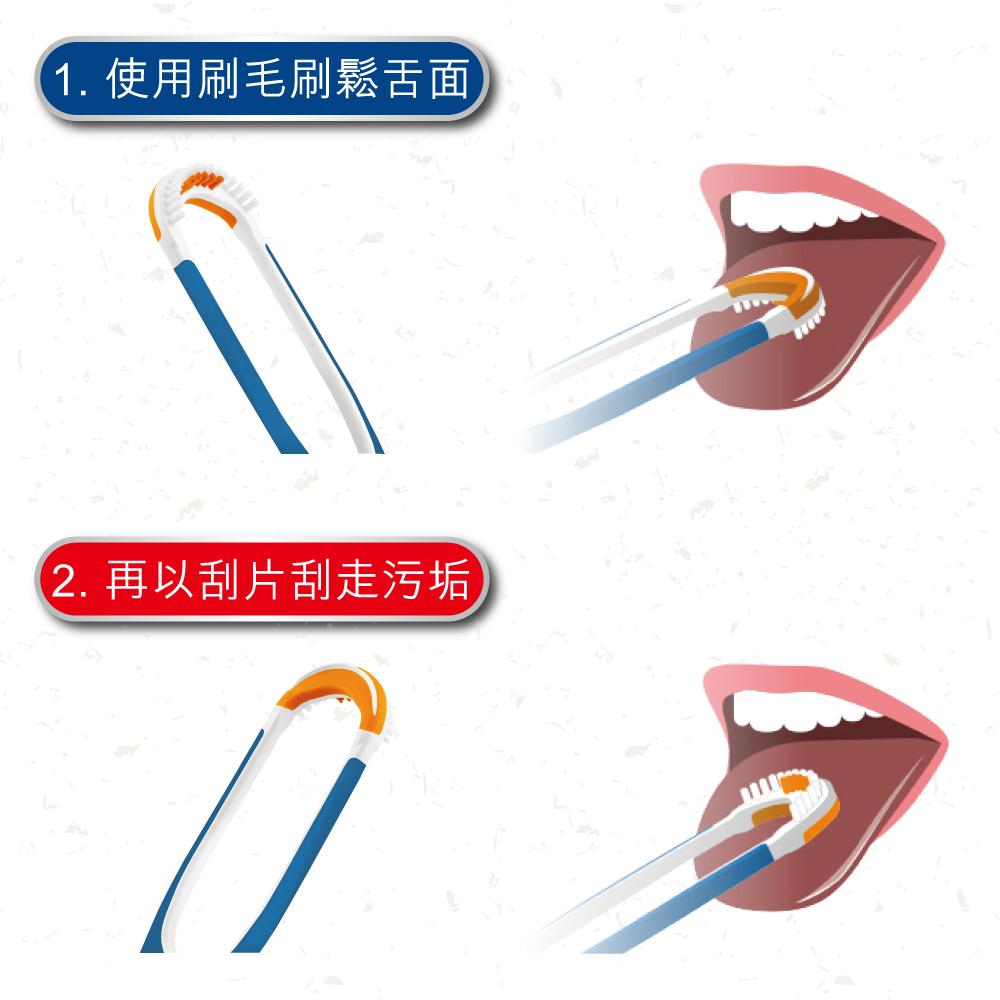 1. 使用刷毛刷鬆舌面

2. 再以刮片刮走污垢